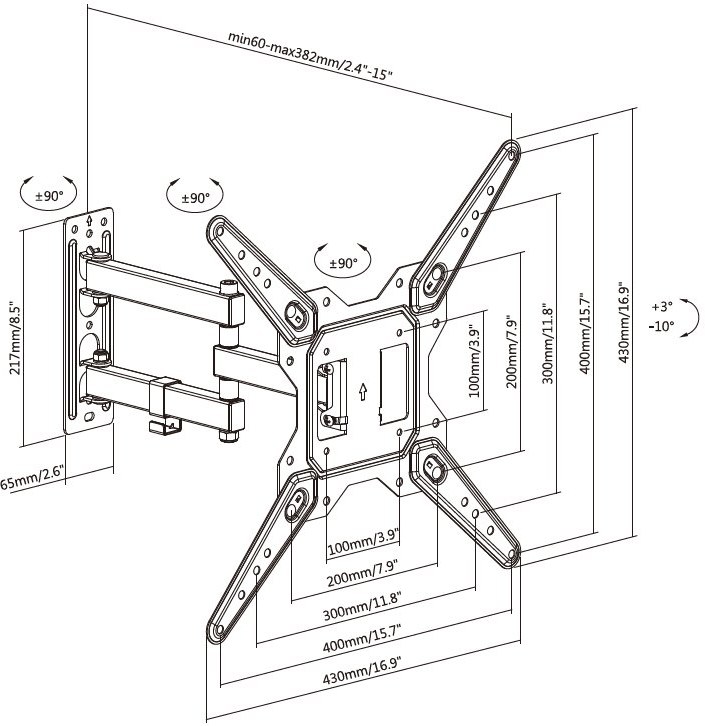 min60-max382mm/2.4"-15"

±90°

±90°

±90°

217mm/8.5"

65mm/2.6"

100mm/3.9"

200mm/7.9"

300mm/11.8"

400mm/15.7"

430mm/16.9"

+3°
-10°

100mm/3.9"

200mm/7.9"

300mm/11.8"

400mm/15.7"

430mm/16.9"