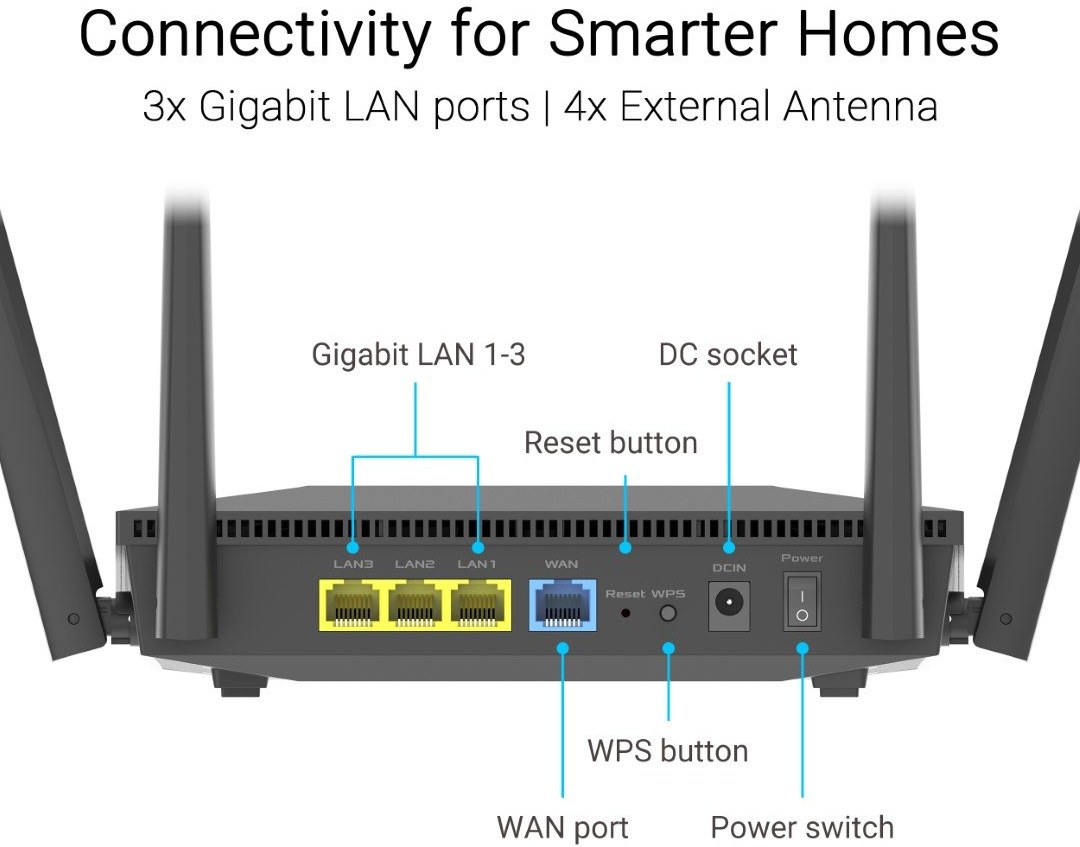 Connectivity for Smarter Homes
3x Gigabit LAN ports | 4x External Antenna

Gigabit LAN 1-3

DC socket

Reset button

LAN3 LAN2 LAN1

WAN

Reset WPS

DCIN

Power

WPS button

WAN port

Power switch