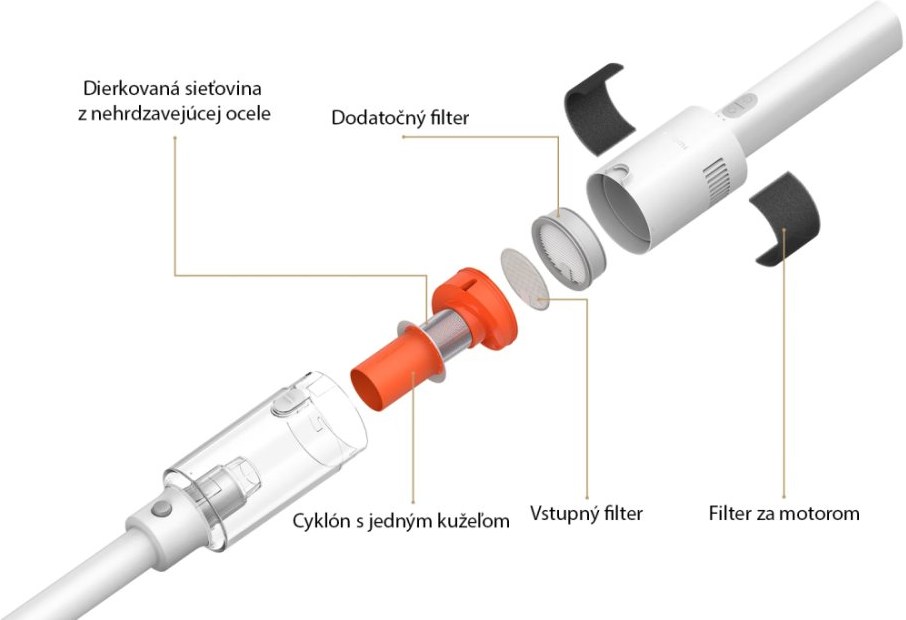 Dierkovaná sieťovina z nehrdzavejúcej ocele

Dodatočný filter

Cyklón s jedným kužeľom

Vstupný filter

Filter za motorom