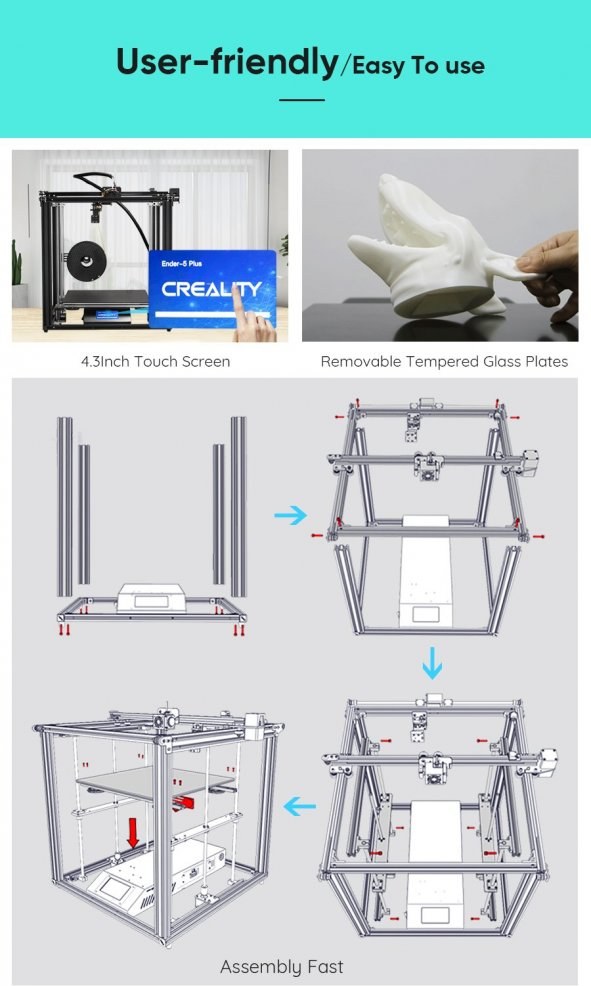 User-friendly/Easy To use

Ender-5 Plus

CREALITY

4.3Inch Touch Screen

Removable Tempered Glass Plates

Assembly Fast