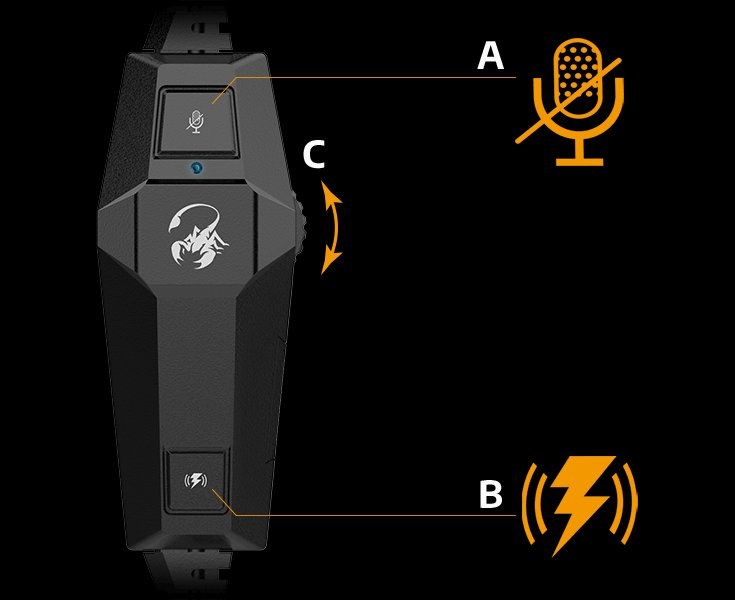 A

C

B