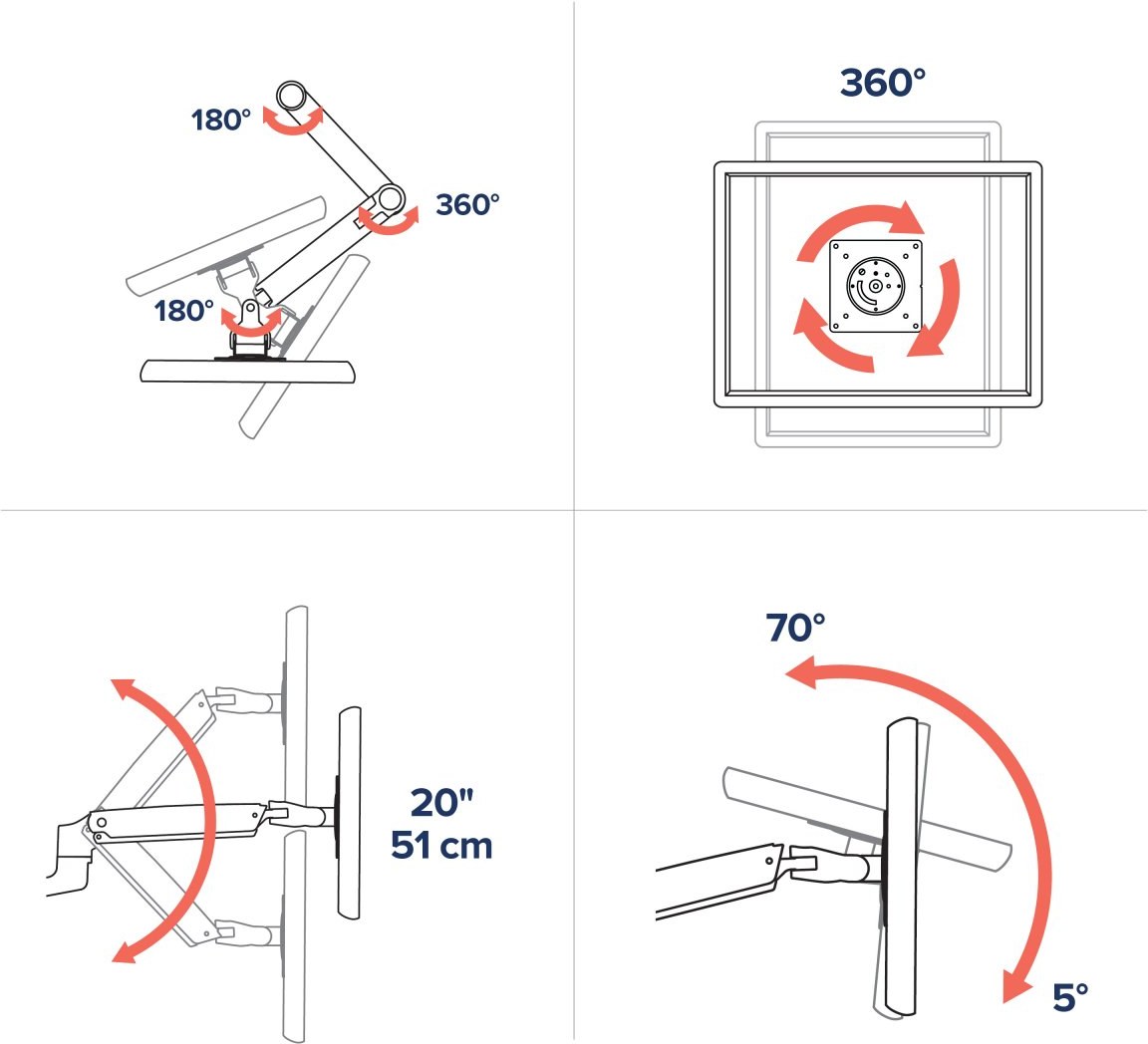 180°

360°

180°

360°

20"
51 cm

70°

5°